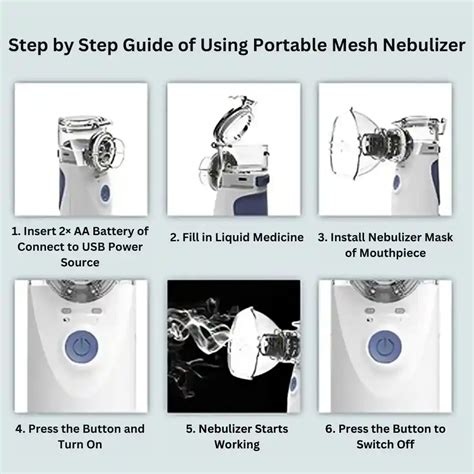 Step by Step Guide of Using Portable Mesh Nebulizer

1. Insert 2× AA Battery of Connect to USB Power Source

2. Fill in Liquid Medicine

3. Install Nebulizer Mask of Mouthpiece

4. Press the Button and Turn On

5. Nebulizer Starts Working

6. Press the Button to Switch Off