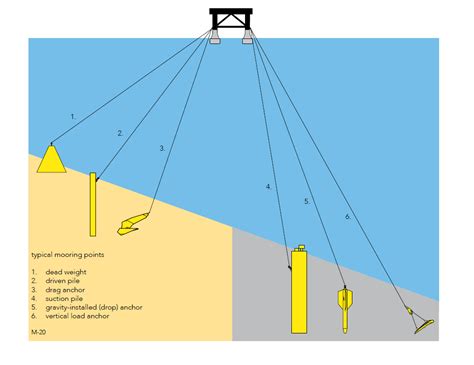 1.

2.

3.

4.

5.

6.

typical mooring points

1. dead weight
2. driven pile
3. drag anchor
4. suction pile
5. gravity-installed (drop) anchor
6. vertical load anchor

M-20