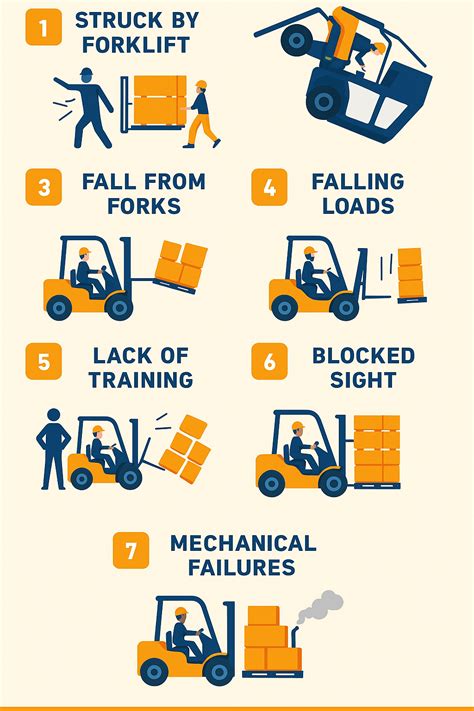 1 STRUCK BY FORKLIFT

3 FALL FROM FORKS

4 FALLING LOADS

5 LACK OF TRAINING

6 BLOCKED SIGHT

7 MECHANICAL FAILURES